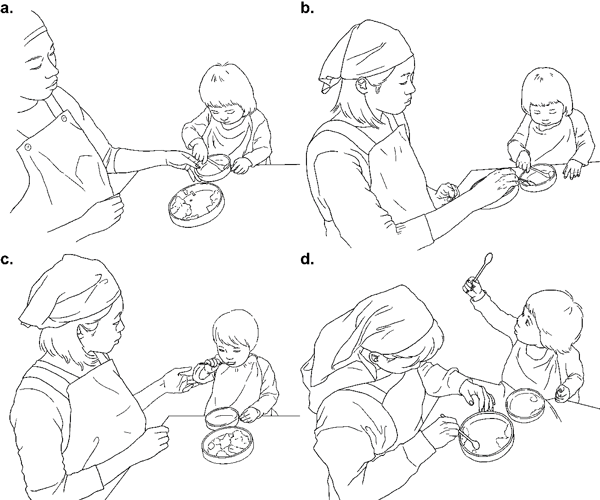 a.

b.

c.

d.